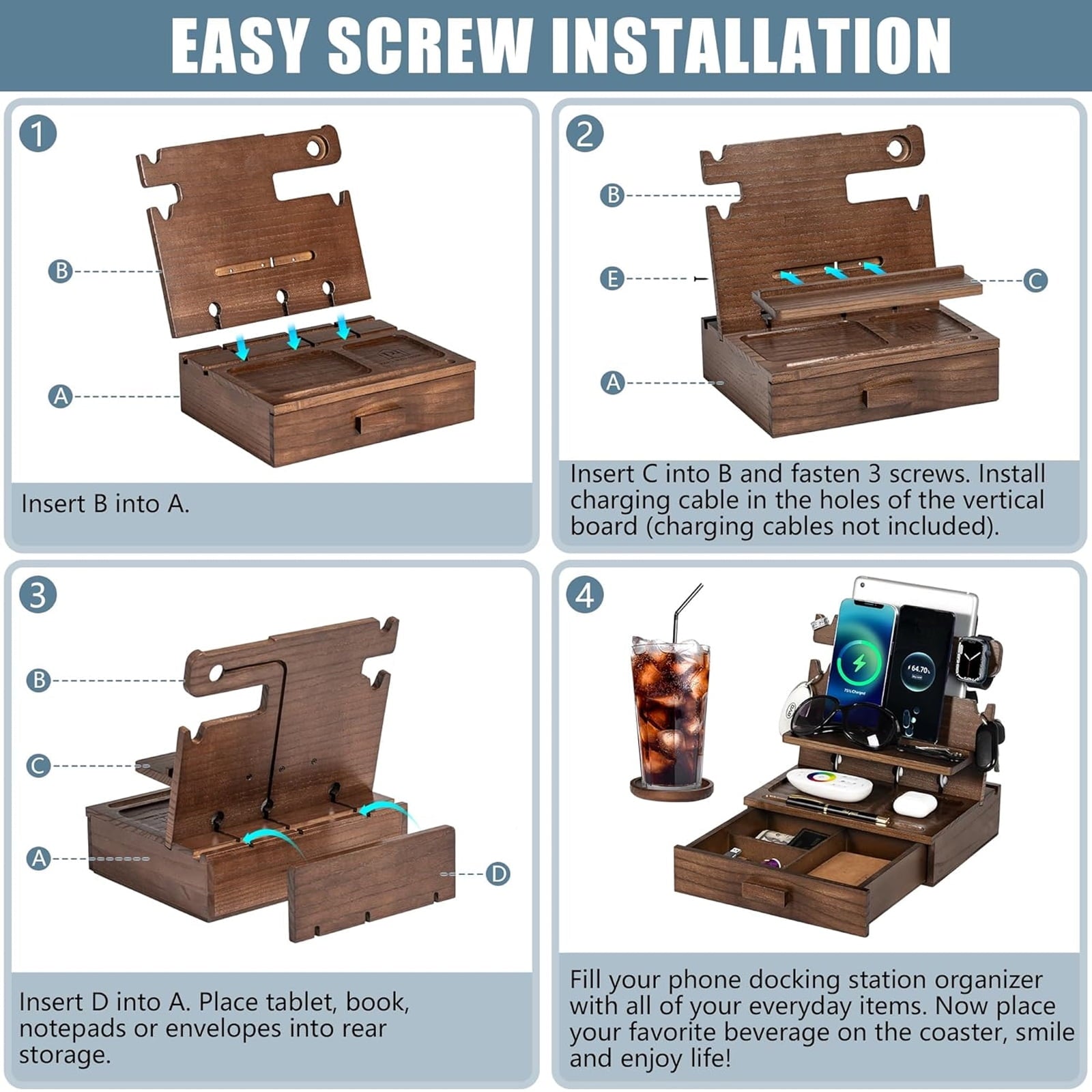 EASY SCREW INSTALLATION

1

B

A

Insert B into A.

2

B

E

C

A

Insert C into B and fasten 3 screws. Install charging cable in the holes of the vertical board (charging cables not included).

3

B

C

A

D

Insert D into A. Place tablet, book, notepads or envelopes into rear storage.

4

75% Charged

64.70%

Fill your phone docking station organizer with all of your everyday items. Now place your favorite beverage on the coaster, smile and enjoy life!